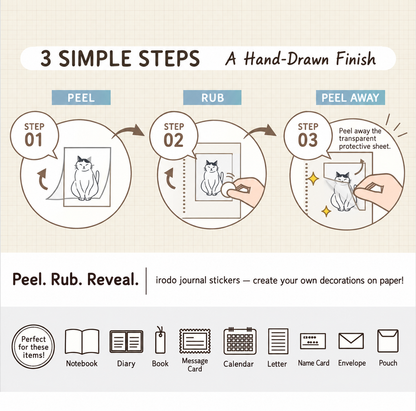 3 SIMPLE STEPS A Hand-Drawn Finish

PEEL

STEP 01

RUB

STEP 02

PEEL AWAY

STEP 03

Peel away the transparent protective sheet.

Peel. Rub. Reveal.

irodo journal stickers — create your own decorations on paper!

Perfect for these items!

Notebook

Diary

Book

Message Card

Calendar

Letter

Name Card

Envelope

Pouch